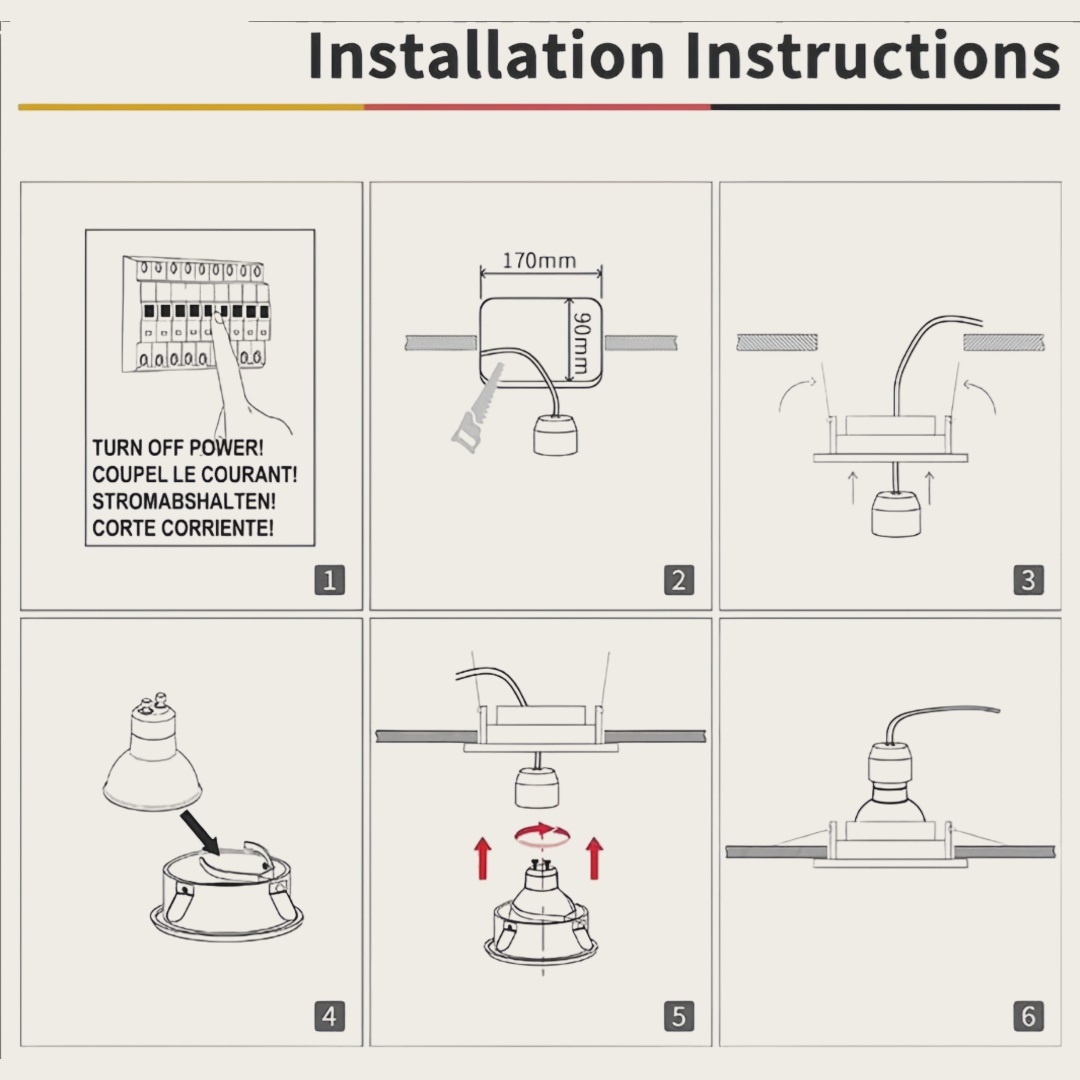 Installation Instructions

TURN OFF POWER!
COUPEL LE COURANT!
STROMABSHALTEN!
CORTE CORRIENTE!

1

170mm

90mm

2

3

4

5

6